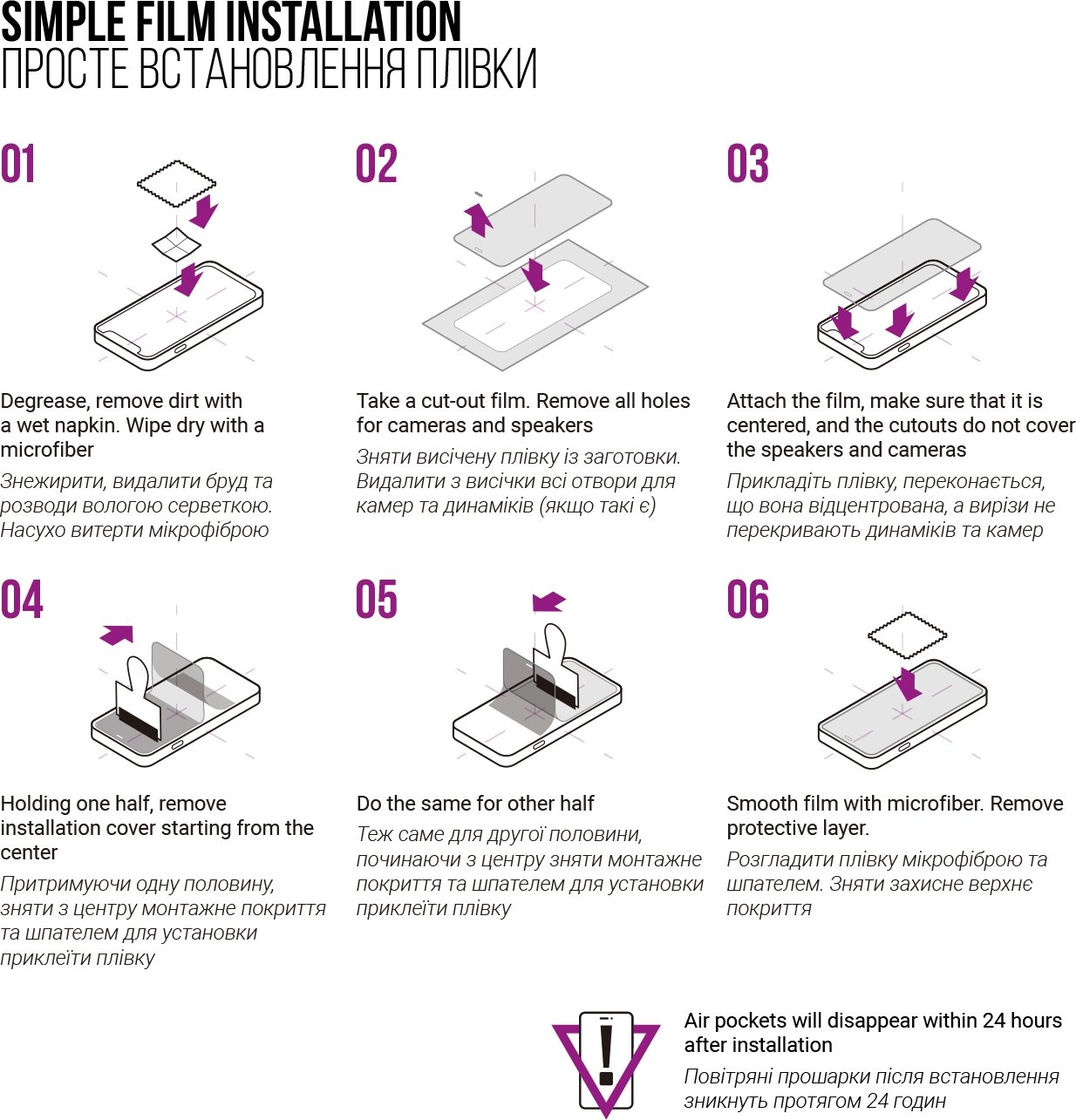 SIMPLE FILM INSTALLATION
ПРОСТЕ ВСТАНОВЛЕННЯ ПЛІВКИ

01

Degrease, remove dirt with a wet napkin. Wipe dry with a microfiber

Знежирити, видалити бруд та розводи вологою серветкою. Насухо витерти мікрофіброю

02

Take a cut-out film. Remove all holes for cameras and speakers

Зняти висічену плівку із заготовки. Видалити з висічки всі отвори для камер та динаміків (якщо такі є)

03

Attach the film, make sure that it is centered, and the cutouts do not cover the speakers and cameras

Прикладіть плівку, переконається, що вона відцентрована, а вирізи не перекривають динаміків та камер

04

Holding one half, remove installation cover starting from the center

Притримуючи одну половину, зняти з центру монтажне покриття та шпателем для установки приклеїти плівку

05

Do the same for other half

Теж саме для другої половини, починаючи з центру зняти монтажне покриття та шпателем для установки приклеїти плівку

06

Smooth film with microfiber. Remove protective layer.

Розгладити плівку мікрофіброю та шпателем. Зняти захисне верхнє покриття

Air pockets will disappear within 24 hours after installation

Повітряні прошарки після встановлення зникнуть протягом 24 годин