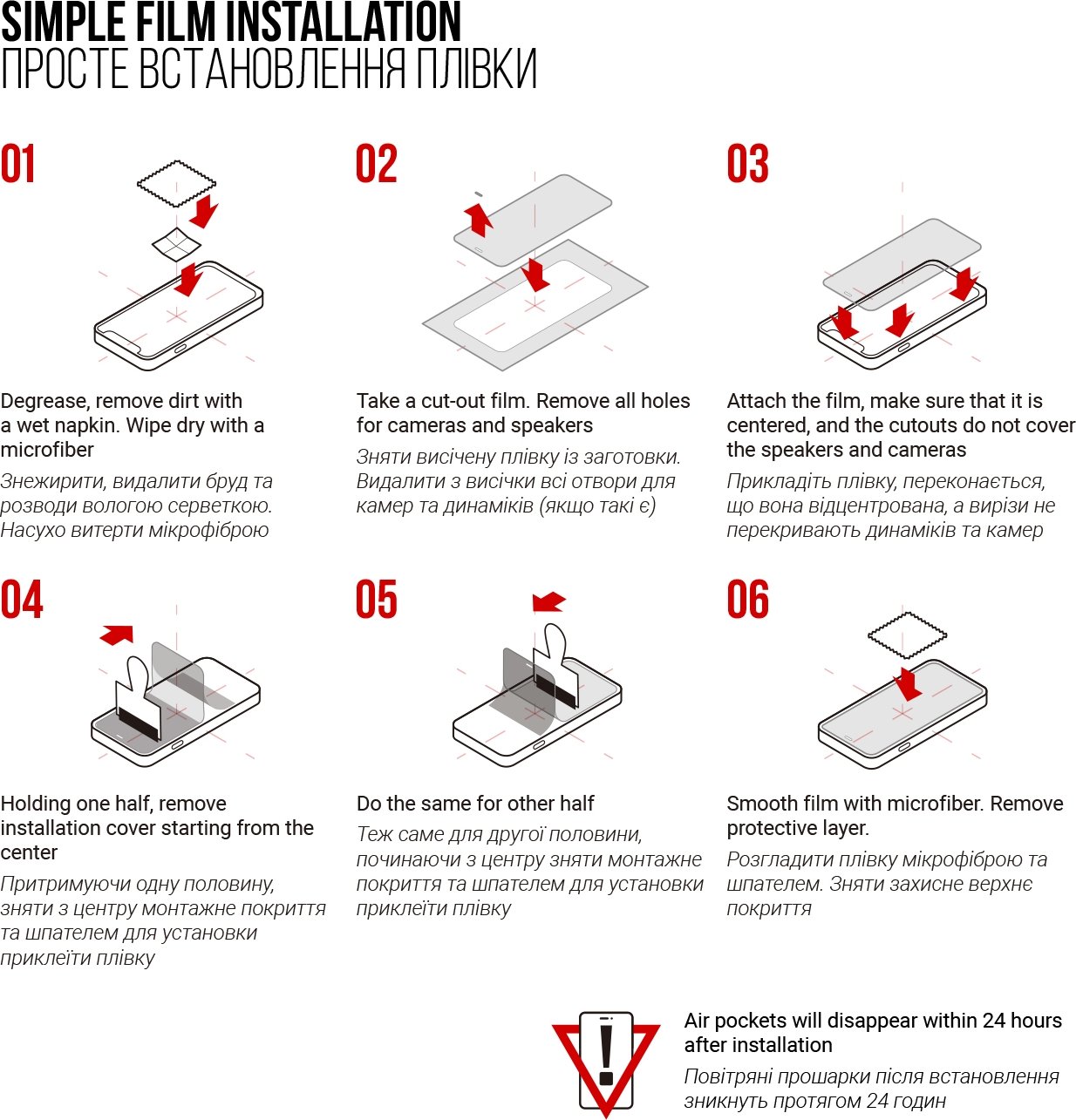 SIMPLE FILM INSTALLATION
ПРОСТЕ ВСТАНОВЛЕННЯ ПЛІВКИ

01

Degrease, remove dirt with a wet napkin. Wipe dry with a microfiber

Знежирити, видалити бруд та розводи вологою серветкою. Насухо витерти мікрофіброю

02

Take a cut-out film. Remove all holes for cameras and speakers

Зняти висічену плівку із заготовки. Видалити з висічки всі отвори для камер та динаміків (якщо такі є)

03

Attach the film, make sure that it is centered, and the cutouts do not cover the speakers and cameras

Прикладіть плівку, переконається, що вона відцентрована, а вирізи не перекривають динаміків та камер

04

Holding one half, remove installation cover starting from the center

Притримуючи одну половину, зняти з центру монтажне покриття та шпателем для установки приклеїти плівку

05

Do the same for other half

Теж саме для другої половини, починаючи з центру зняти монтажне покриття та шпателем для установки приклеїти плівку

06

Smooth film with microfiber. Remove protective layer.

Розгладити плівку мікрофіброю та шпателем. Зняти захисне верхнє покриття

Air pockets will disappear within 24 hours after installation

Повітряні прошарки після встановлення зникнуть протягом 24 годин