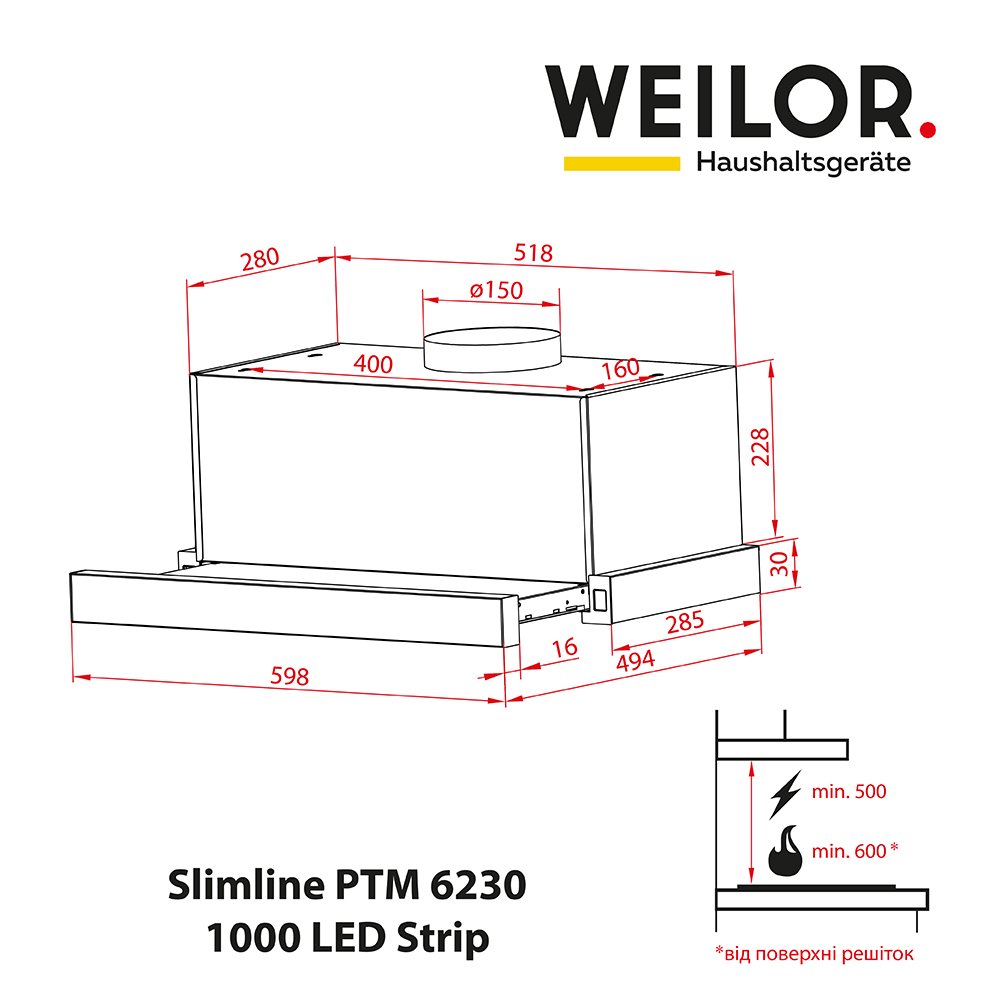 WEILOR.
Haushaltsgeräte

280
518
ø150
400
160
228
30
285
16
494
598

min. 500
min. 600 *

Slimline PTM 6230
1000 LED Strip

*від поверхні решіток